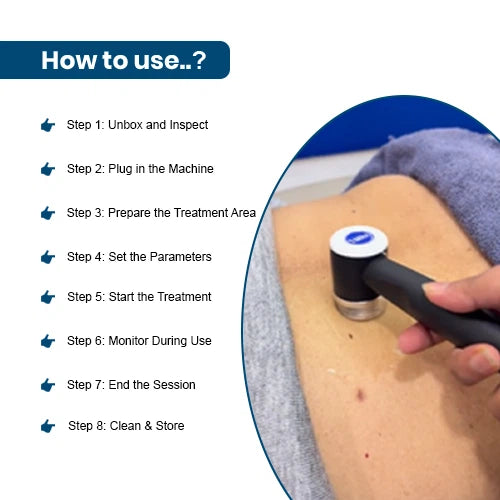 How to use..?

Step 1: Unbox and Inspect

Step 2: Plug in the Machine

Step 3: Prepare the Treatment Area

Step 4: Set the Parameters

Step 5: Start the Treatment

Step 6: Monitor During Use

Step 7: End the Session

Step 8: Clean & Store