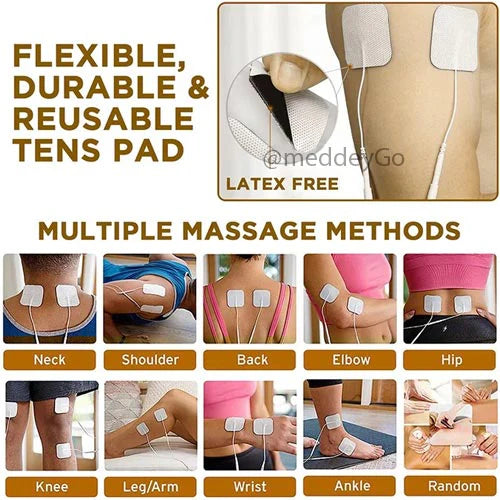 FLEXIBLE, DURABLE & REUSABLE TENS PAD

@meddeyGo

LATEX FREE

MULTIPLE MASSAGE METHODS

Neck
Shoulder
Back
Elbow
Hip

Knee
Leg/Arm
Wrist
Ankle
Random