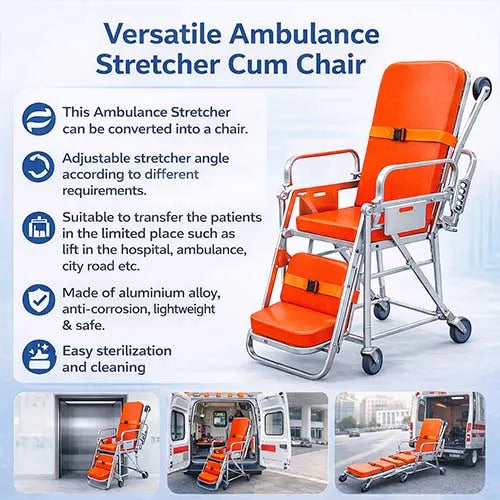 Versatile Ambulance Stretcher Cum Chair

This Ambulance Stretcher can be converted into a chair.

Adjustable stretcher angle according to different requirements.

Suitable to transfer the patients in the limited place such as lift in the hospital, ambulance, city road etc.

Made of aluminium alloy, anti-corrosion, lightweight & safe.

Easy sterilization and cleaning