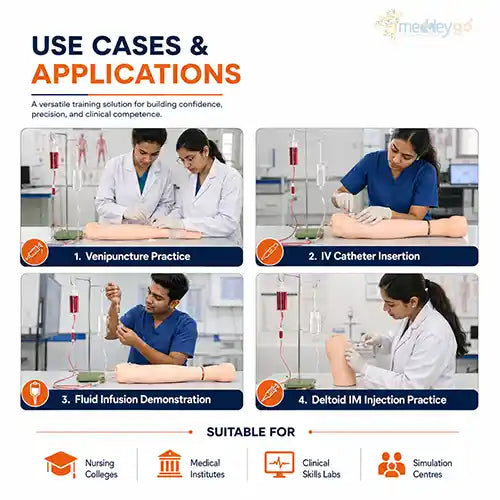 medleygo

USE CASES &
APPLICATIONS

A versatile training solution for building confidence, precision, and clinical competence.

1. Venipuncture Practice

2. IV Catheter Insertion

3. Fluid Infusion Demonstration

4. Deltoid IM Injection Practice

SUITABLE FOR

Nursing Colleges

Medical Institutes

Clinical Skills Labs

Simulation Centres