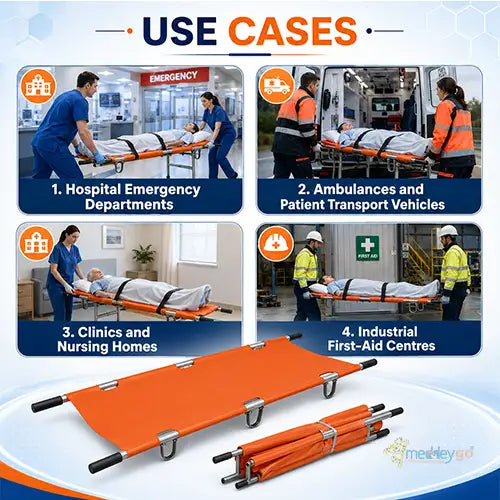 USE CASES

EMERGENCY

1. Hospital Emergency Departments

2. Ambulances and Patient Transport Vehicles

3. Clinics and Nursing Homes

FIRST AID

4. Industrial First-Aid Centres

medleygo