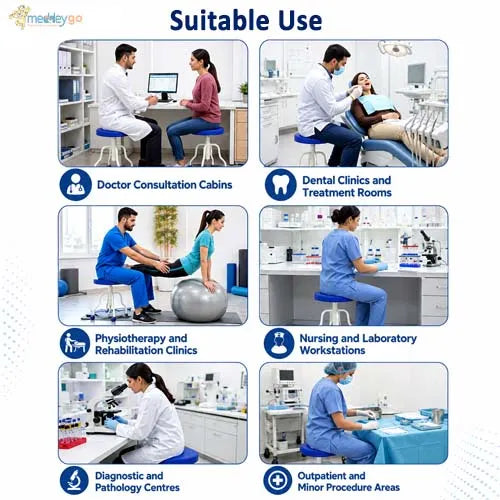 medleygo

Suitable Use

Doctor Consultation Cabins

Dental Clinics and Treatment Rooms

Physiotherapy and Rehabilitation Clinics

Nursing and Laboratory Workstations

Diagnostic and Pathology Centres

Outpatient and Minor Procedure Areas