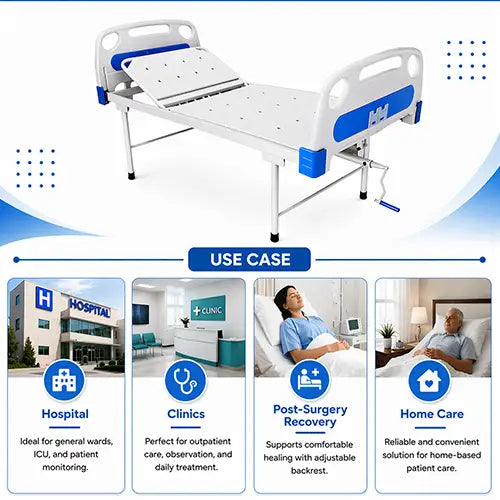 USE CASE

H HOSPITAL

Hospital

Ideal for general wards, ICU, and patient monitoring.

CLINIC

Clinics

Perfect for outpatient care, observation, and daily treatment.

Post-Surgery Recovery

Supports comfortable healing with adjustable backrest.

Home Care

Reliable and convenient solution for home-based patient care.