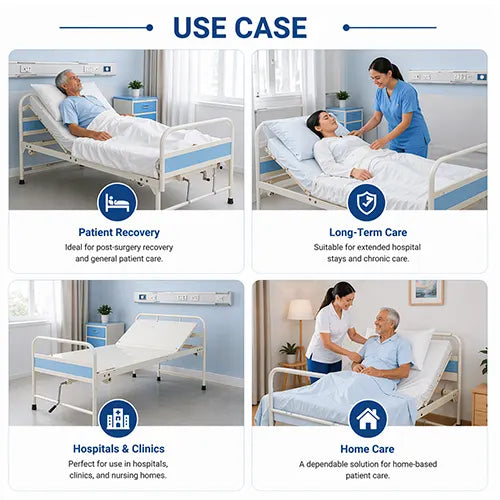 USE CASE

Patient Recovery
Ideal for post-surgery recovery and general patient care.

Long-Term Care
Suitable for extended hospital stays and chronic care.

Hospitals & Clinics
Perfect for use in hospitals, clinics, and nursing homes.

Home Care
A dependable solution for home-based patient care.