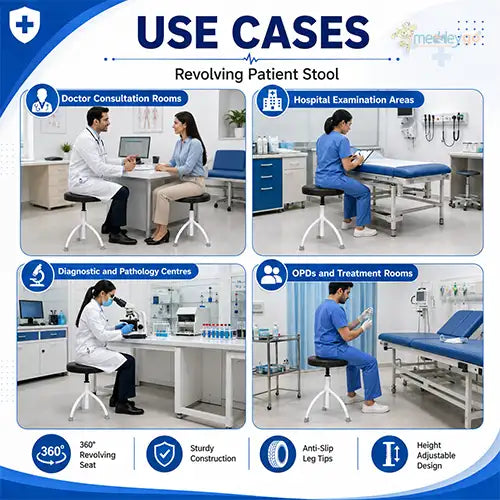 USE CASES

medleygo

Revolving Patient Stool

Doctor Consultation Rooms

Hospital Examination Areas

Diagnostic and Pathology Centres

OPDs and Treatment Rooms

360°

360° Revolving Seat

Sturdy Construction

Anti-Slip Leg Tips

Height Adjustable Design