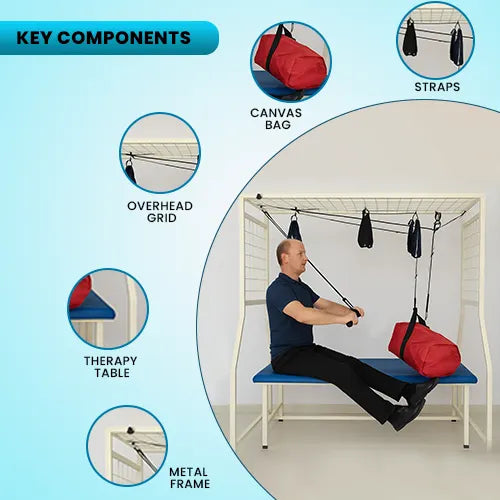 KEY COMPONENTS

CANVAS BAG

STRAPS

OVERHEAD GRID

THERAPY TABLE

METAL FRAME